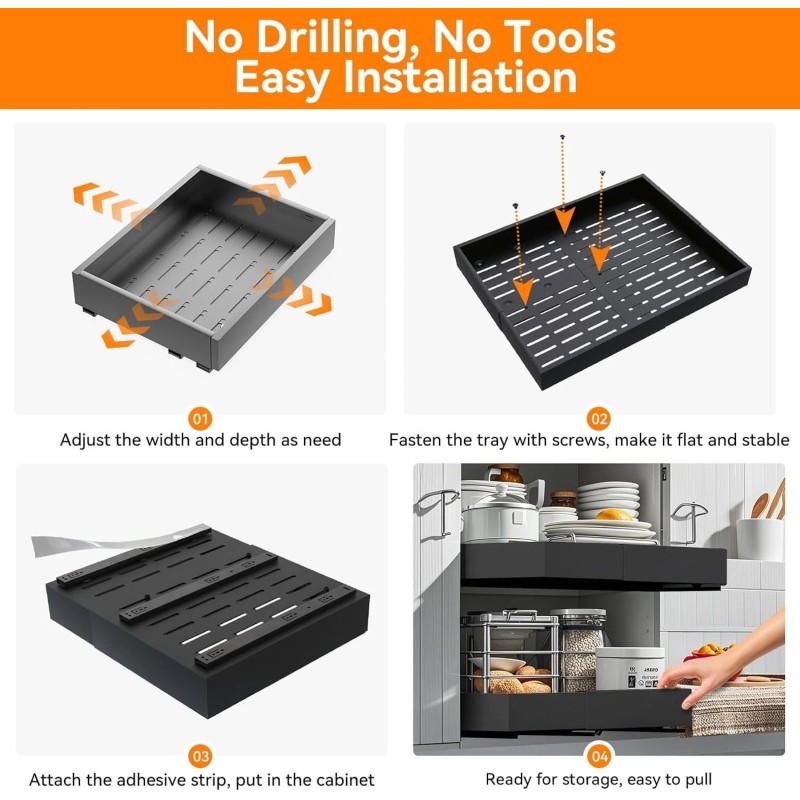 No Drilling, No Tools
Easy Installation

01
Adjust the width and depth as need

02
Fasten the tray with screws, make it flat and stable

03
Attach the adhesive strip, put in the cabinet

04
Ready for storage, easy to pull