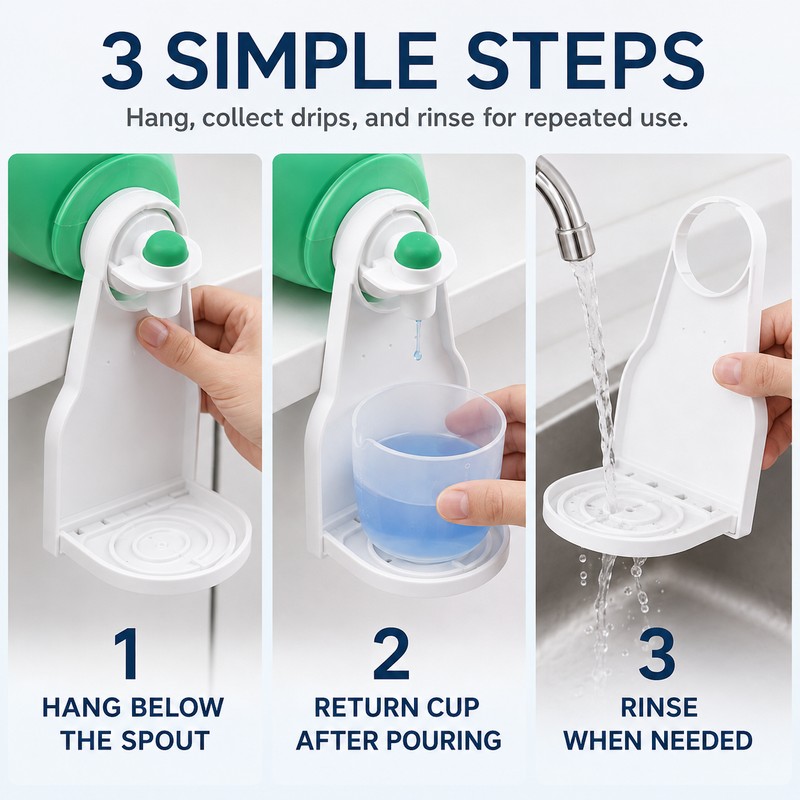 3 SIMPLE STEPS

Hang, collect drips, and rinse for repeated use.

1
HANG BELOW THE SPOUT

2
RETURN CUP AFTER POURING

3
RINSE WHEN NEEDED