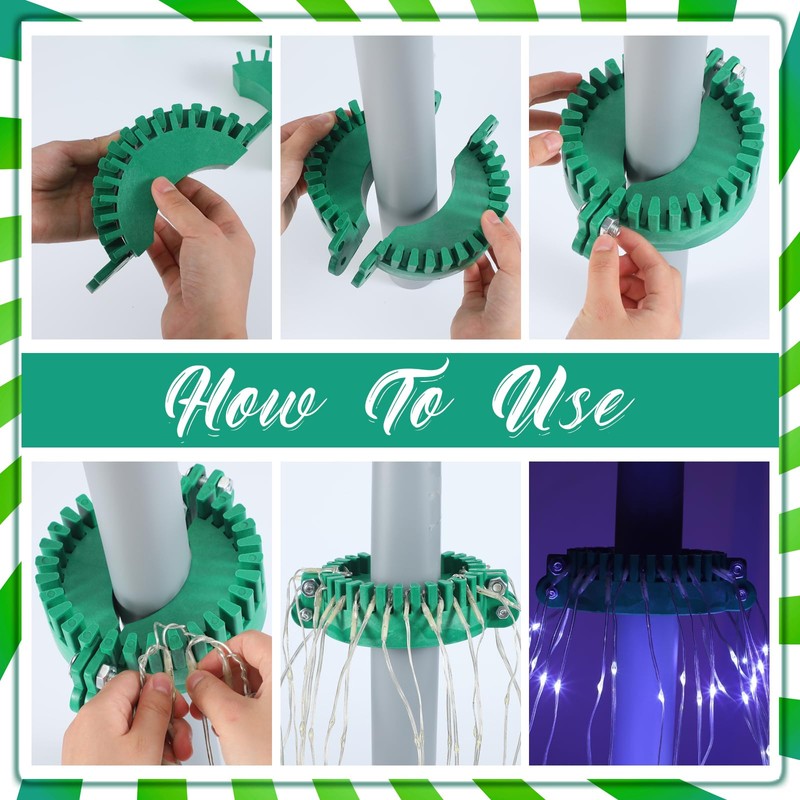 How To Use