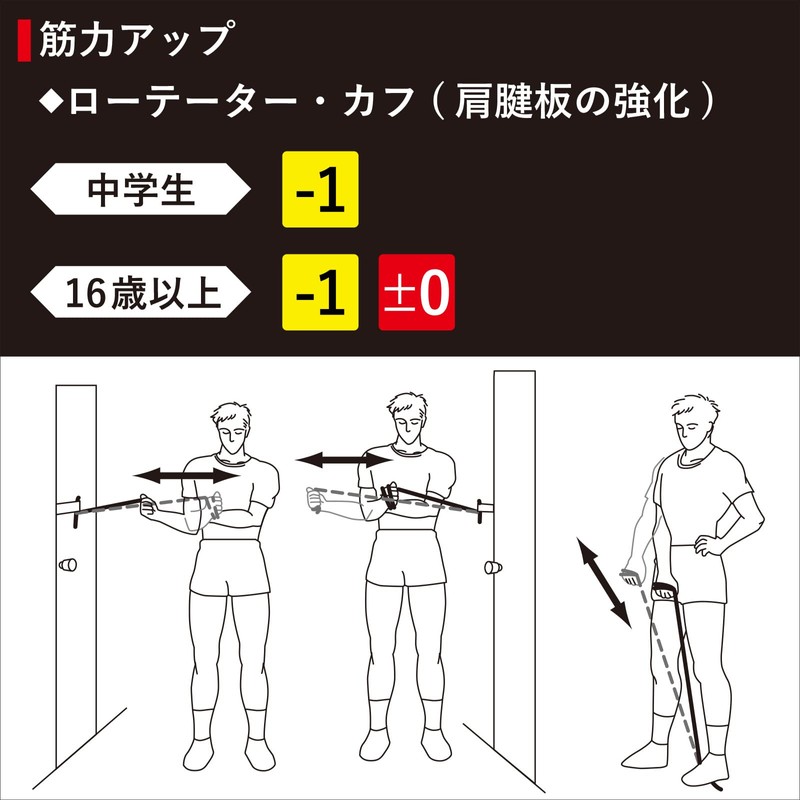 筋力アップ

◆ローテーター・カフ（肩腱板の強化）

中学生 -1

16歳以上 -1 ±0