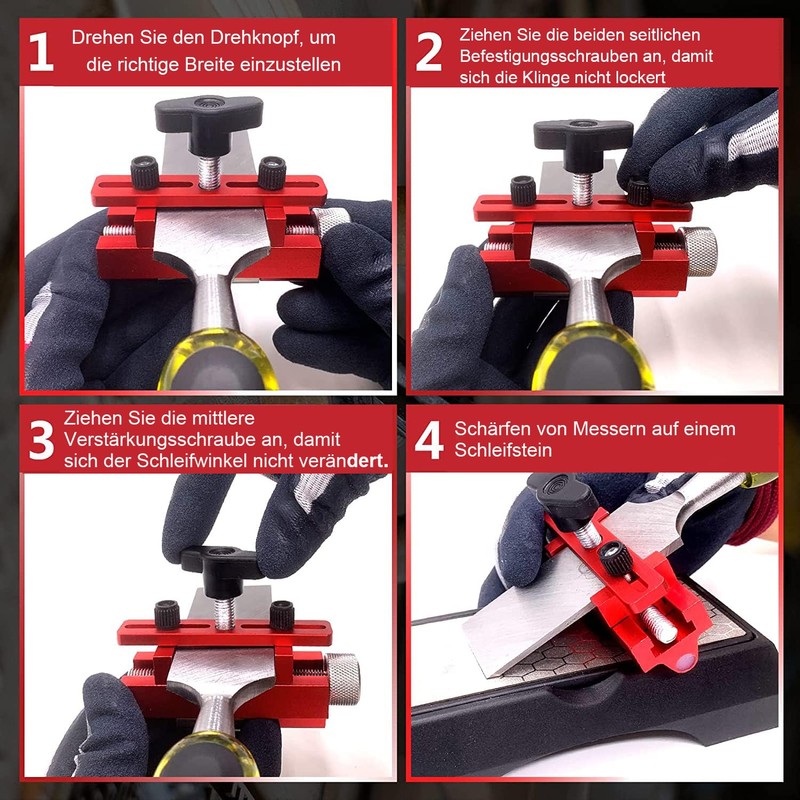 1 Drehen Sie den Drehknopf, um die richtige Breite einzustellen

2 Ziehen Sie die beiden seitlichen Befestigungsschrauben an, damit sich die Klinge nicht lockert

3 Ziehen Sie die mittlere Verstärkungsschraube an, damit sich der Schleifwinkel nicht verändert.

4 Schärfen von Messern auf einem Schleifstein