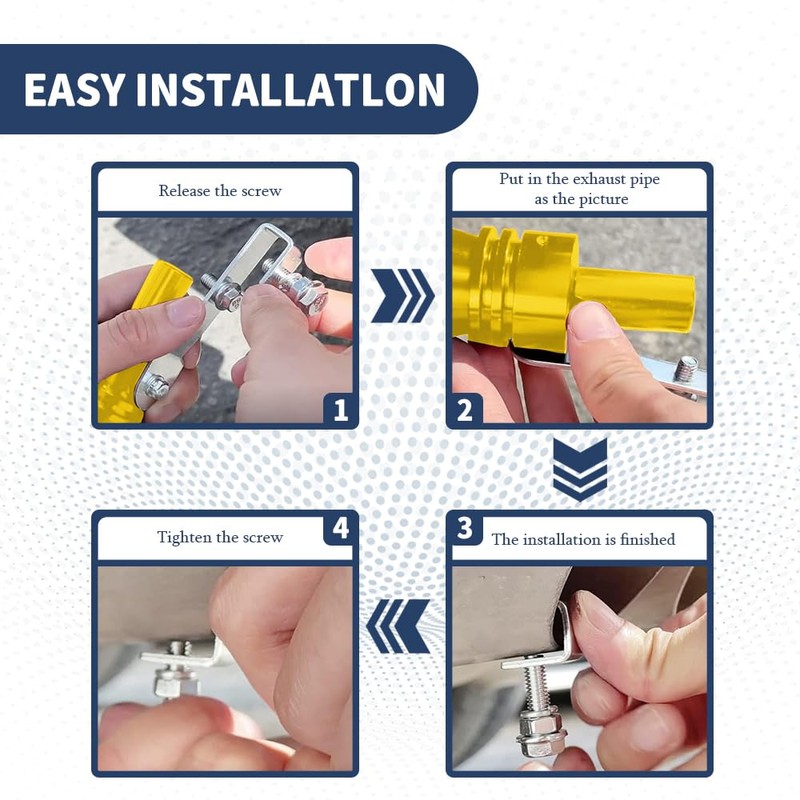 EASY INSTALLATLON

Release the screw

1

Put in the exhaust pipe as the picture

2

3

The installation is finished

Tighten the screw

4