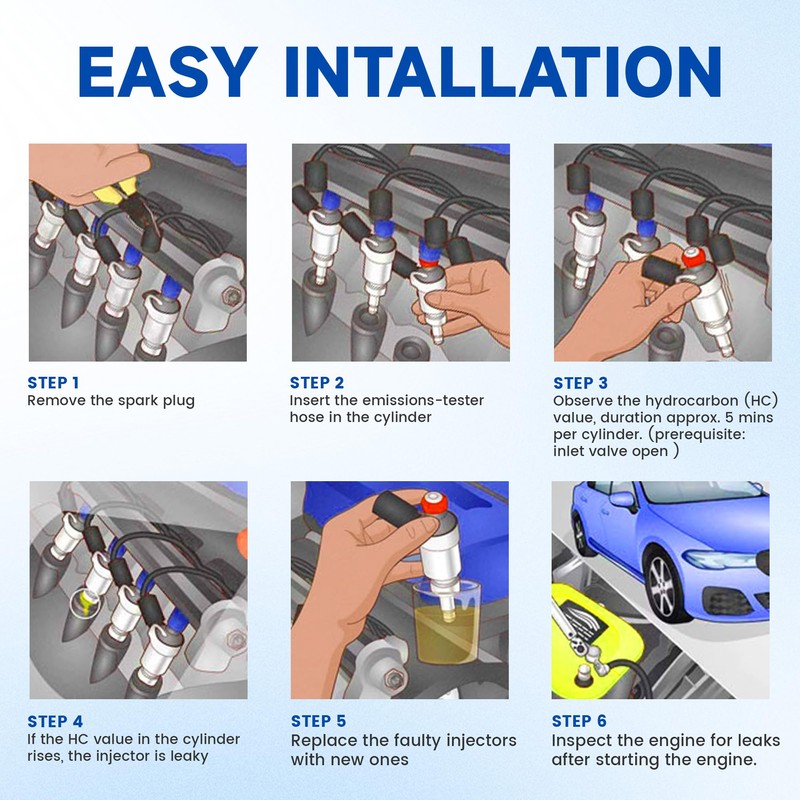 EASY INTALLATION

STEP 1
Remove the spark plug

STEP 2
Insert the emissions-tester hose in the cylinder

STEP 3
Observe the hydrocarbon (HC) value, duration approx. 5 mins per cylinder. (prerequisite: inlet valve open )

STEP 4
If the HC value in the cylinder rises, the injector is leaky

STEP 5
Replace the faulty injectors with new ones

STEP 6
Inspect the engine for leaks after starting the engine.