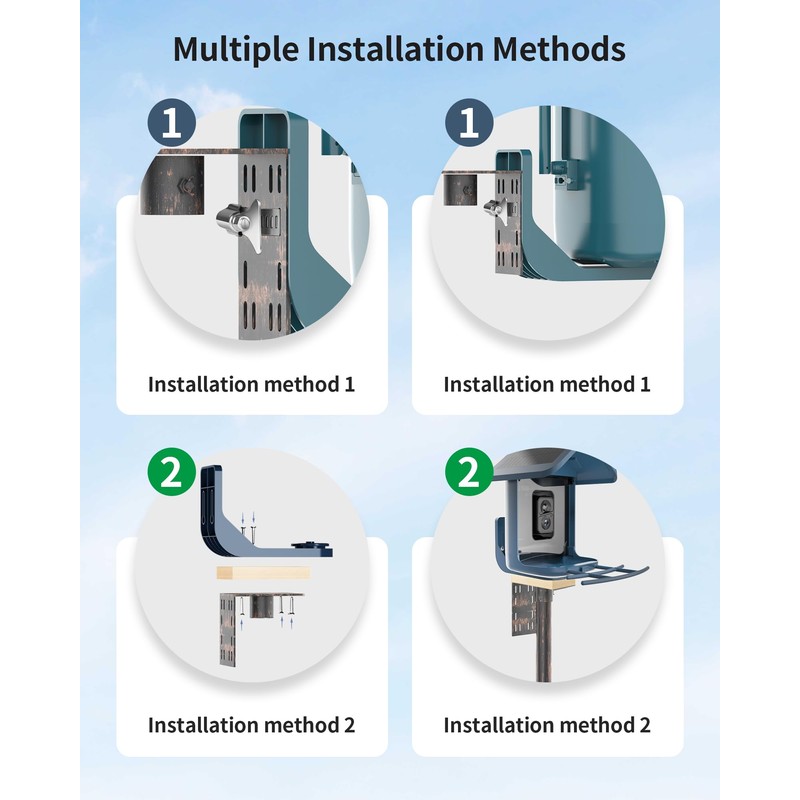 Multiple Installation Methods

1

Installation method 1

1

Installation method 1

2

Installation method 2

2

Installation method 2