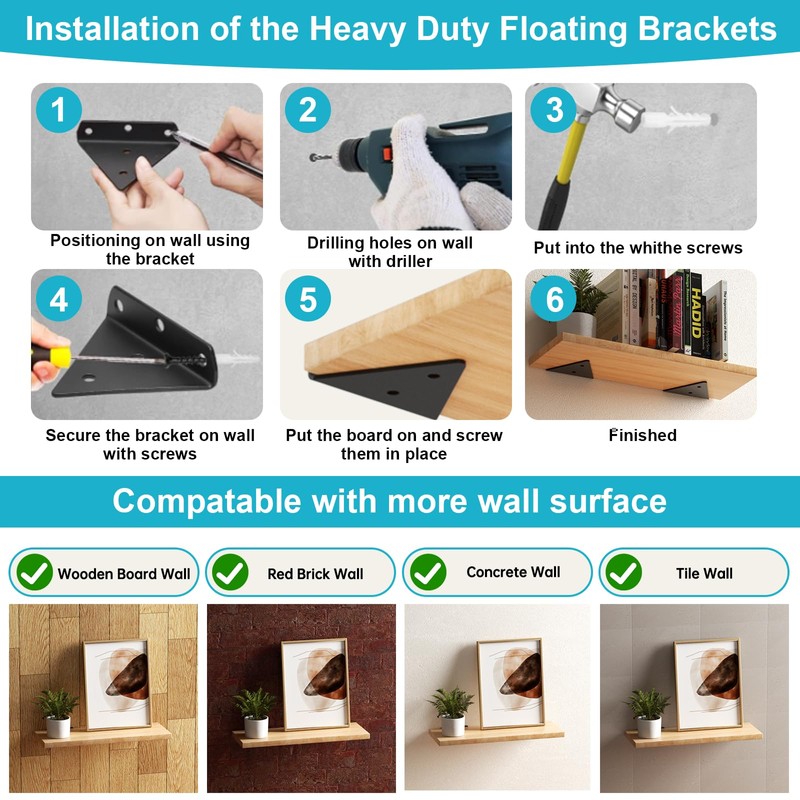 Installation of the Heavy Duty Floating Brackets

1
Positioning on wall using the bracket

2
Drilling holes on wall with driller

3
Put into the whithe screws

4
Secure the bracket on wall with screws

5
Put the board on and screw them in place

6
HADID
Finished

Compatable with more wall surface

Wooden Board Wall

Red Brick Wall

Concrete Wall

Tile Wall