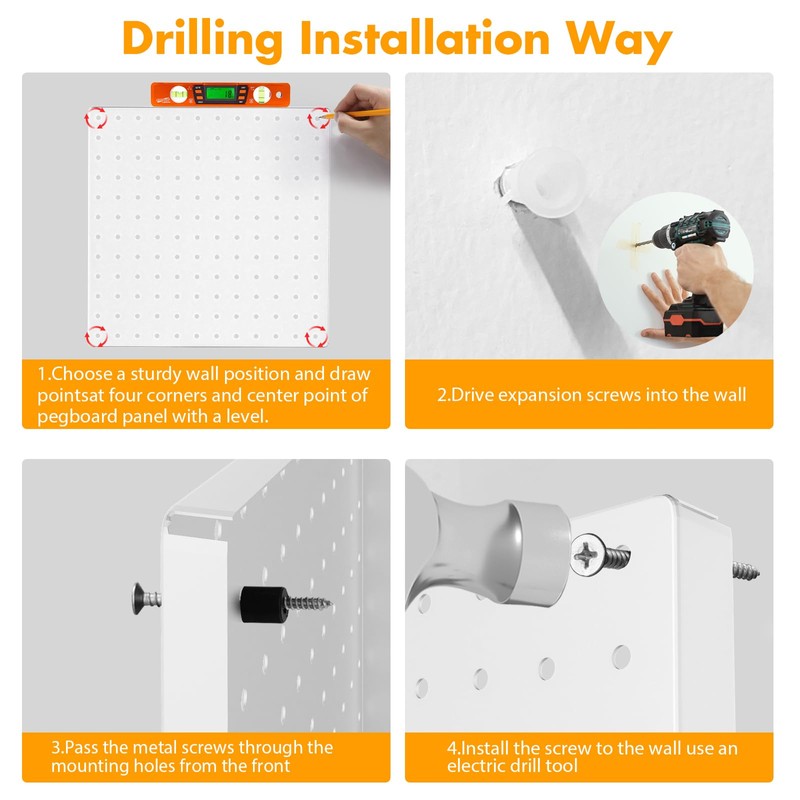 Drilling Installation Way

1.Choose a sturdy wall position and draw pointsat four corners and center point of pegboard panel with a level.

2.Drive expansion screws into the wall

3.Pass the metal screws through the mounting holes from the front

4.Install the screw to the wall use an electric drill tool