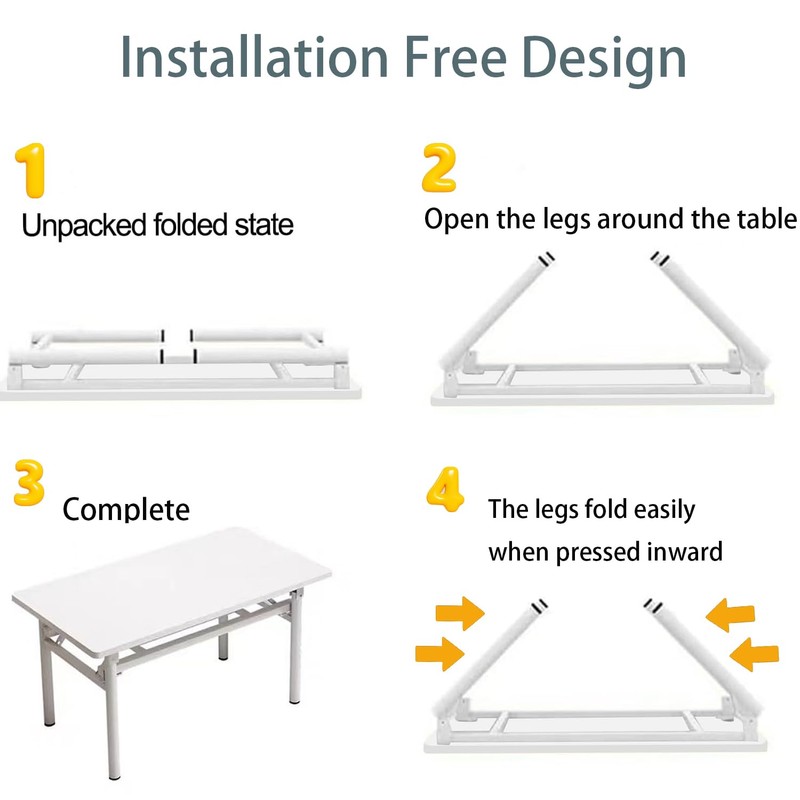 Installation Free Design

1
Unpacked folded state

2
Open the legs around the table

3
Complete

4
The legs fold easily when pressed inward