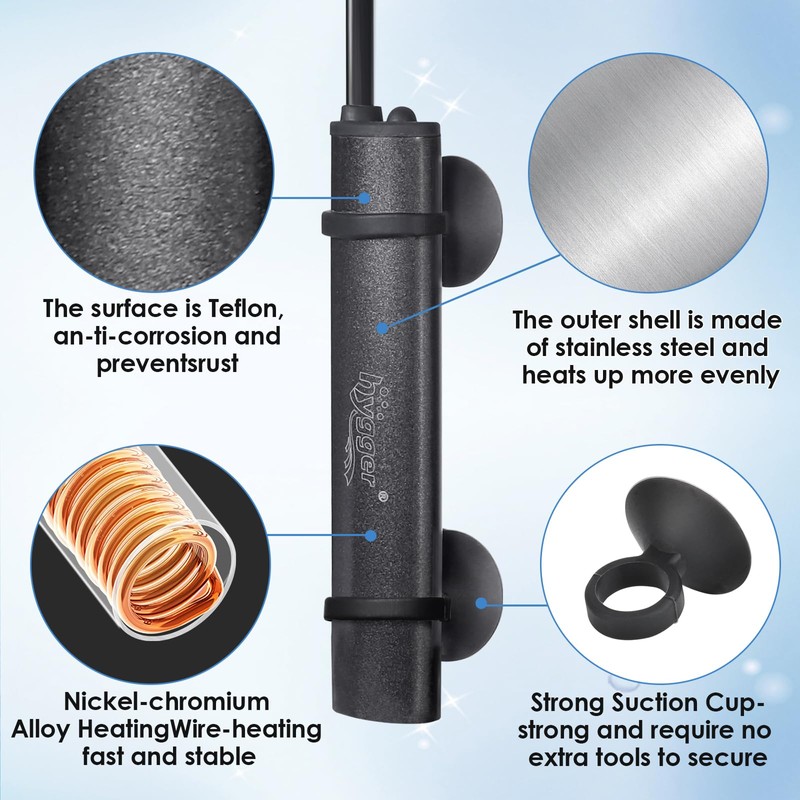 The surface is Teflon, an-ti-corrosion and preventsrust

The outer shell is made of stainless steel and heats up more evenly

hygger ®

Nickel-chromium Alloy HeatingWire-heating fast and stable

Strong Suction Cup-strong and require no extra tools to secure