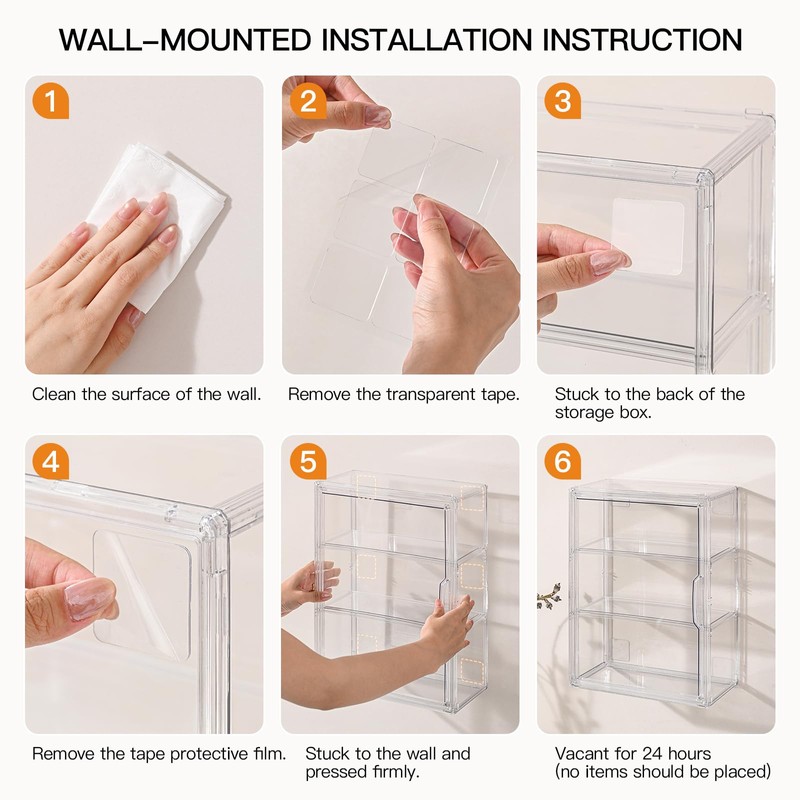 WALL–MOUNTED INSTALLATION INSTRUCTION

1

Clean the surface of the wall.

2

Remove the transparent tape.

3

Stuck to the back of the storage box.

4

Remove the tape protective film.

5

Stuck to the wall and pressed firmly.

6

Vacant for 24 hours (no items should be placed)