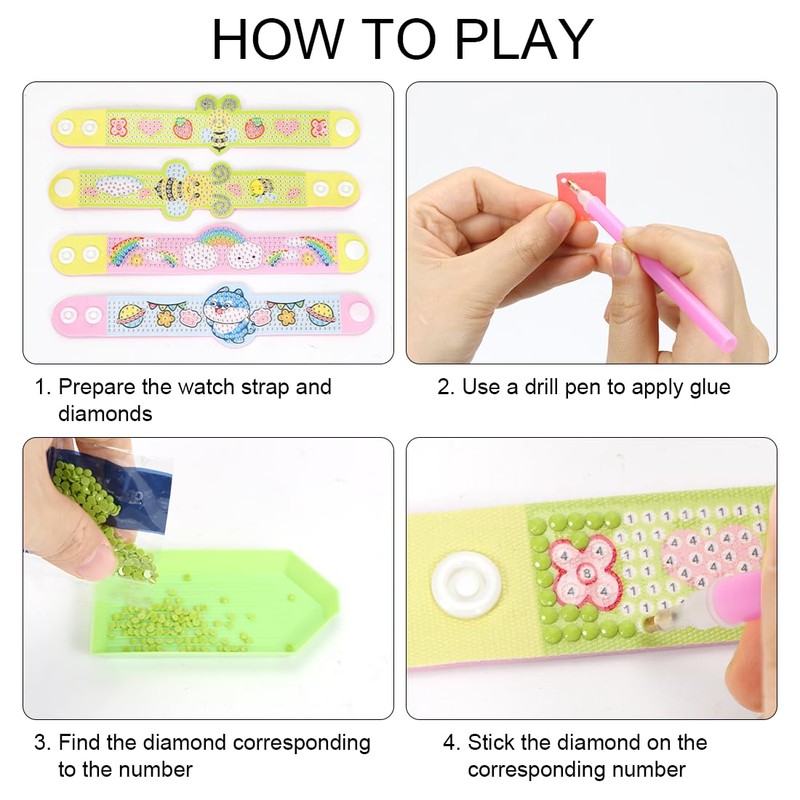 HOW TO PLAY

1. Prepare the watch strap and diamonds

2. Use a drill pen to apply glue

3. Find the diamond corresponding to the number

4. Stick the diamond on the corresponding number