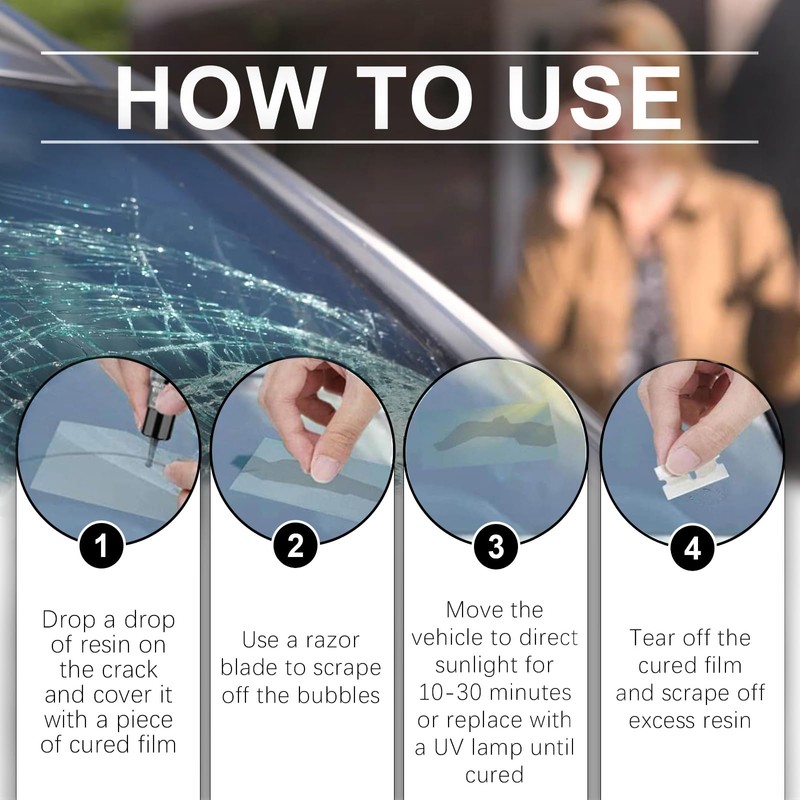 HOW TO USE

1

Drop a drop of resin on the crack and cover it with a piece of cured film

2

Use a razor blade to scrape off the bubbles

3

Move the vehicle to direct sunlight for 10-30 minutes or replace with a UV lamp until cured

4

Tear off the cured film and scrape off excess resin