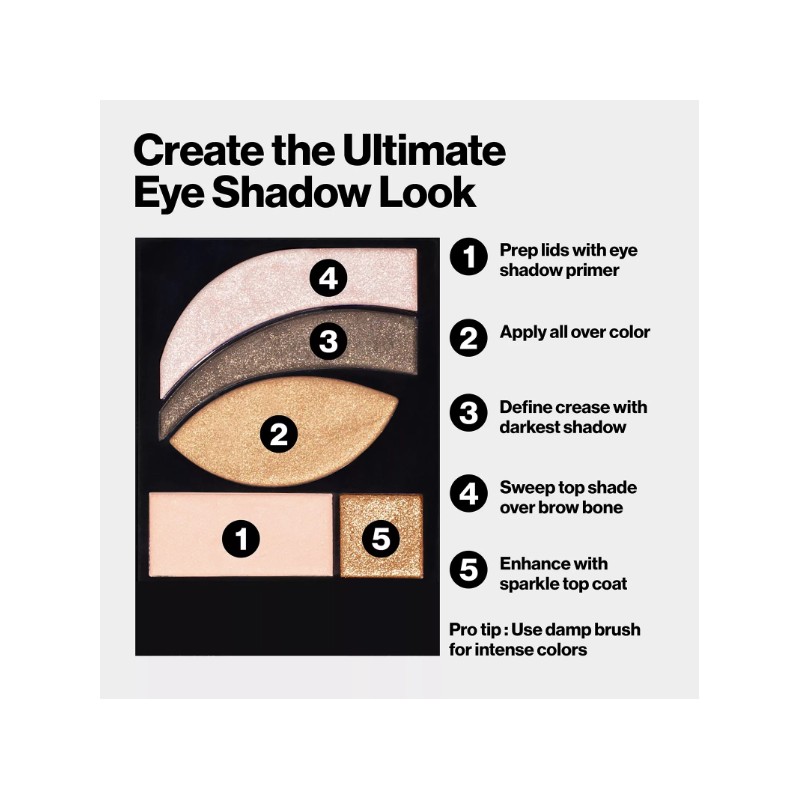 Create the Ultimate Eye Shadow Look

4
3
2
1
5

1 Prep lids with eye shadow primer

2 Apply all over color

3 Define crease with darkest shadow

4 Sweep top shade over brow bone

5 Enhance with sparkle top coat

Pro tip : Use damp brush for intense colors