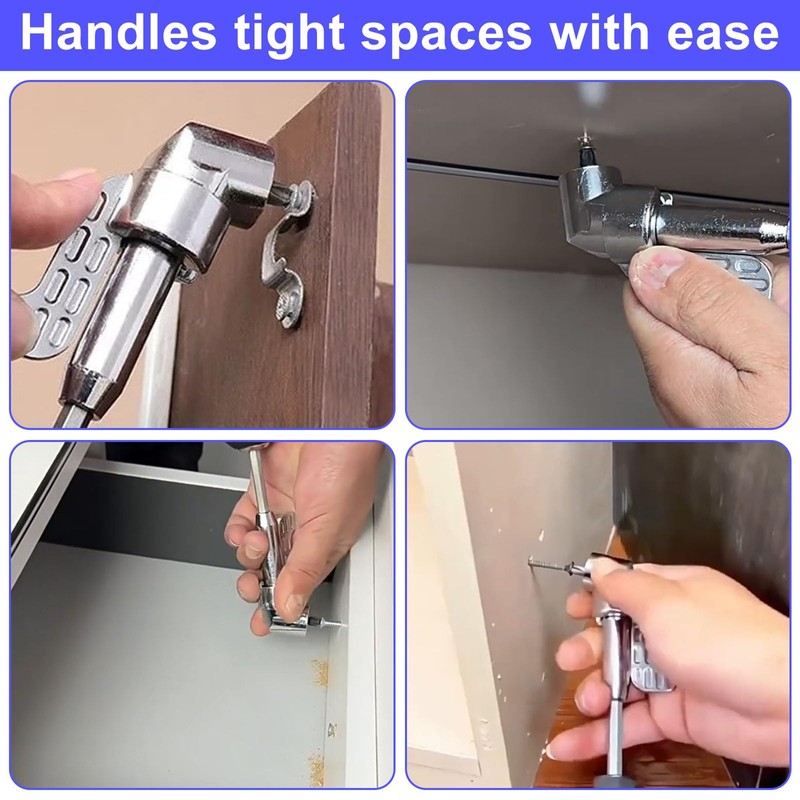 Handles tight spaces with ease