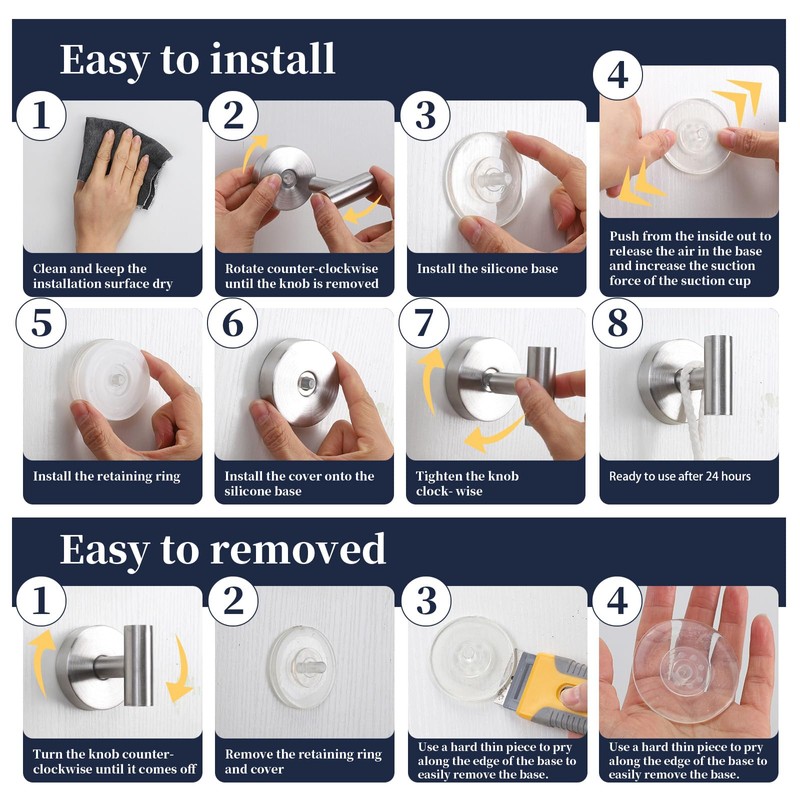 Easy to install

1

Clean and keep the installation surface dry

2

Rotate counter-clockwise until the knob is removed

3

Install the silicone base

4

Push from the inside out to release the air in the base and increase the suction force of the suction cup

5

Install the retaining ring

6

Install the cover onto the silicone base

7

Tighten the knob clock- wise

8

Ready to use after 24 hours

Easy to removed

1

Turn the knob counter-clockwise until it comes off

2

Remove the retaining ring and cover

3

Use a hard thin piece to pry along the edge of the base to easily remove the base.

4

Use a hard thin piece to pry along the edge of the base to easily remove the base.