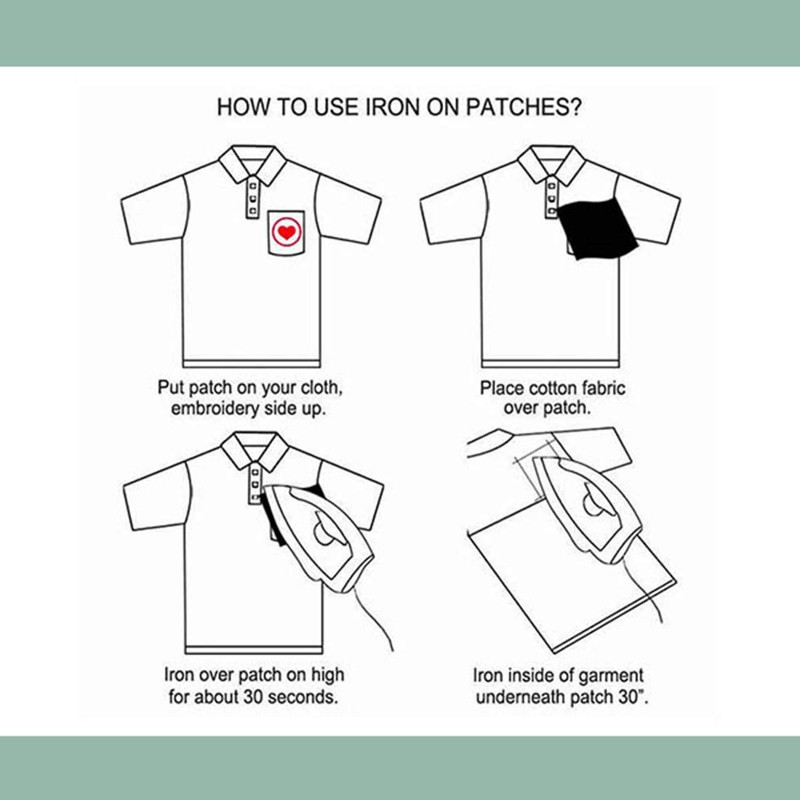 HOW TO USE IRON ON PATCHES?

Put patch on your cloth, embroidery side up.

Place cotton fabric over patch.

Iron over patch on high for about 30 seconds.

Iron inside of garment underneath patch 30".