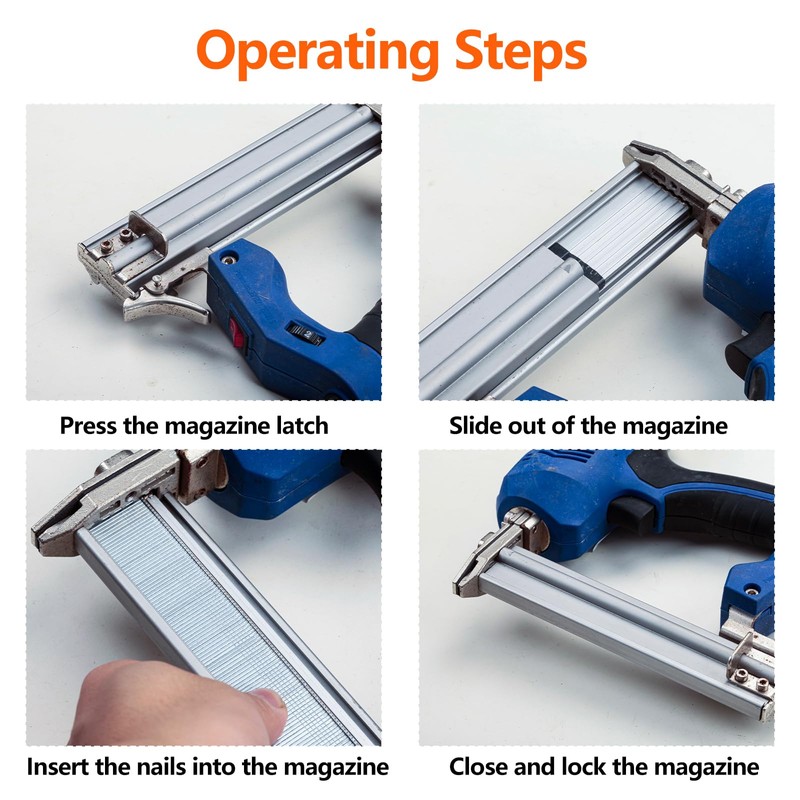 Operating Steps

Press the magazine latch

Slide out of the magazine

Insert the nails into the magazine

Close and lock the magazine