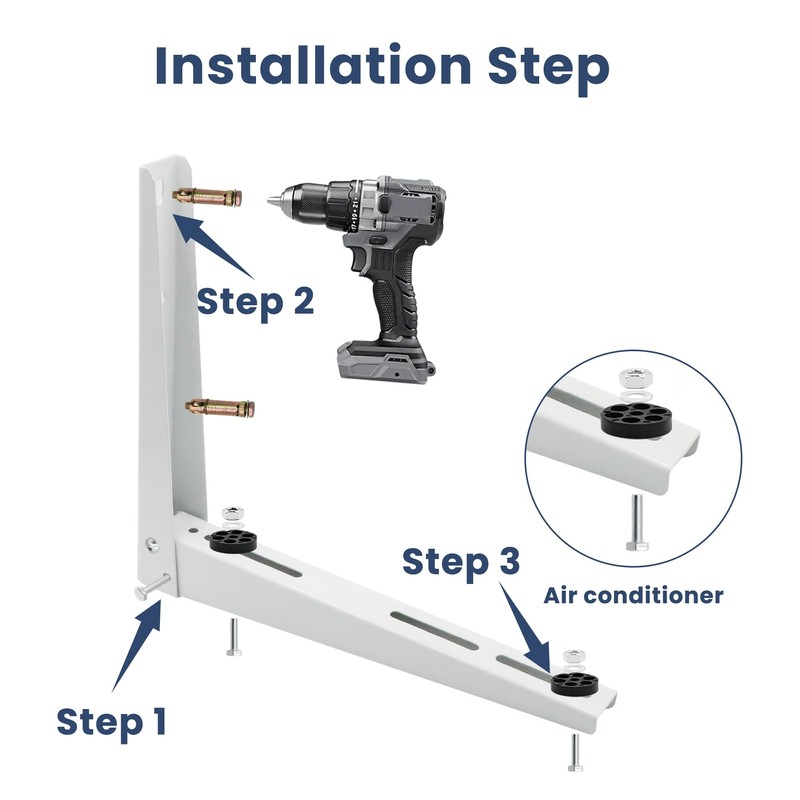 Installation Step

Step 2

Step 3

Air conditioner

Step 1