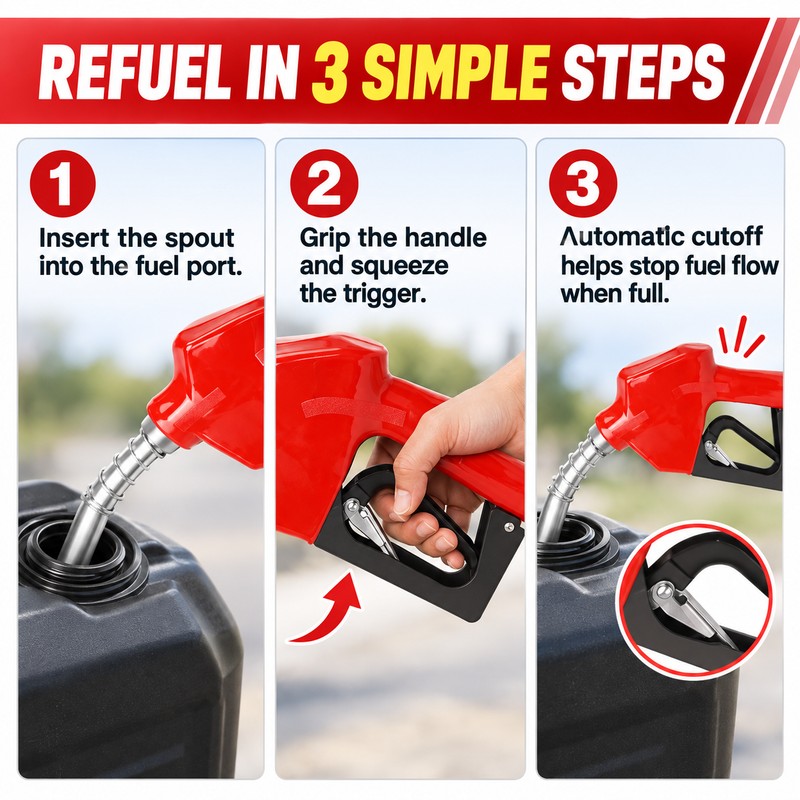 REFUEL IN 3 SIMPLE STEPS

1
Insert the spout into the fuel port.

2
Grip the handle and squeeze the trigger.

3
Automatic cutoff helps stop fuel flow when full.