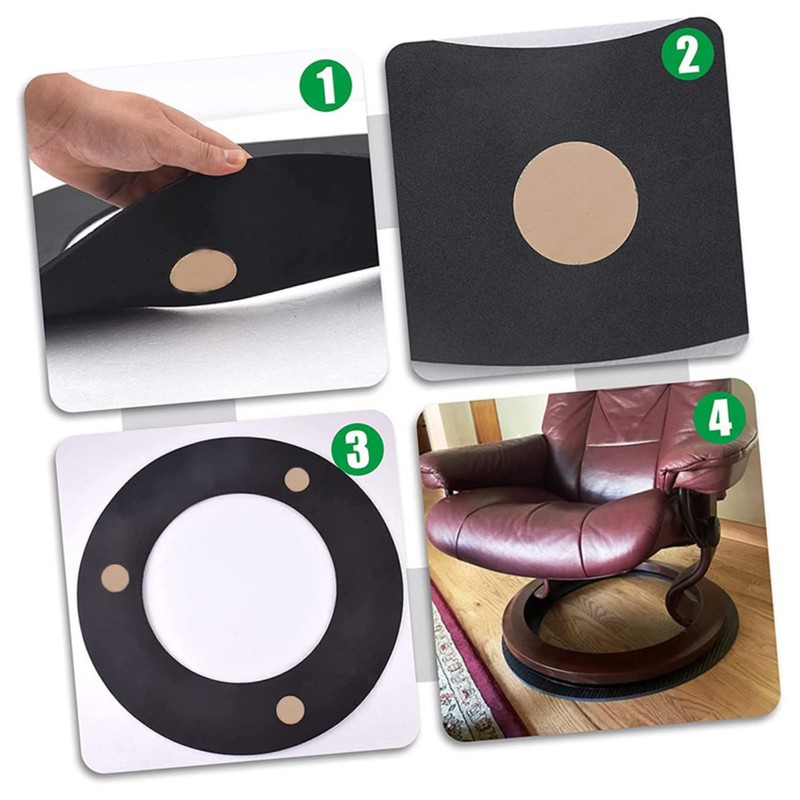 1
2
3
4