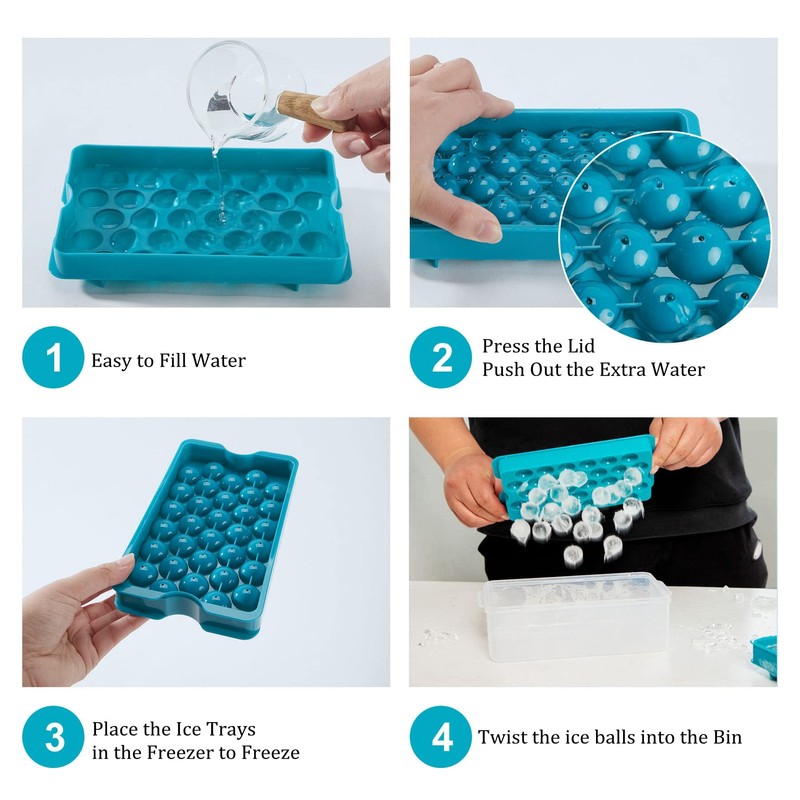 1 Easy to Fill Water

2 Press the Lid
Push Out the Extra Water

3 Place the Ice Trays
in the Freezer to Freeze

4 Twist the ice balls into the Bin