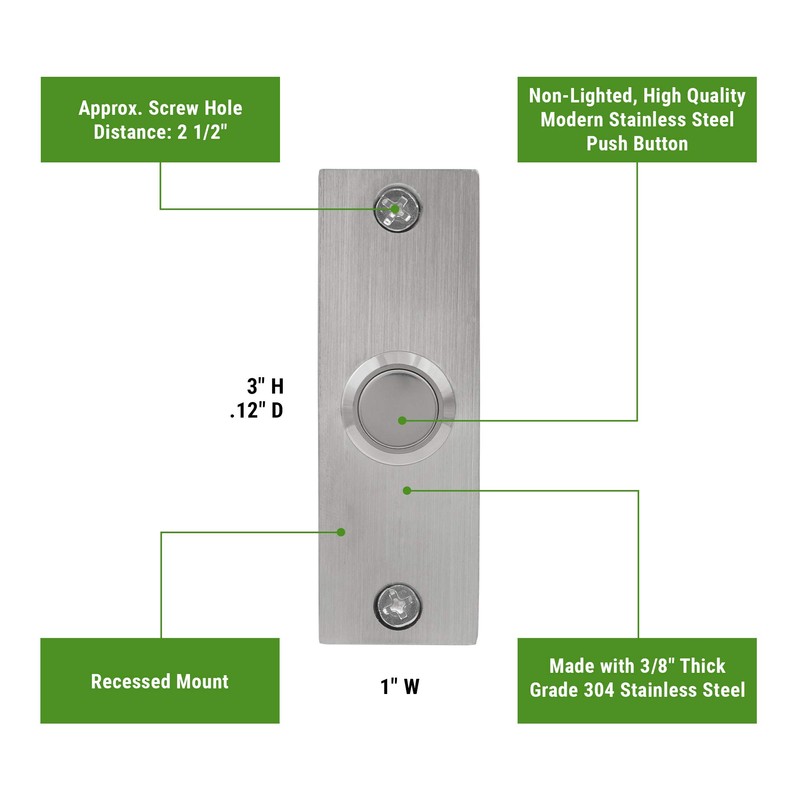 Approx. Screw Hole Distance: 2 1/2"

Non-Lighted, High Quality Modern Stainless Steel Push Button

3" H
.12" D

Recessed Mount

1" W

Made with 3/8" Thick Grade 304 Stainless Steel