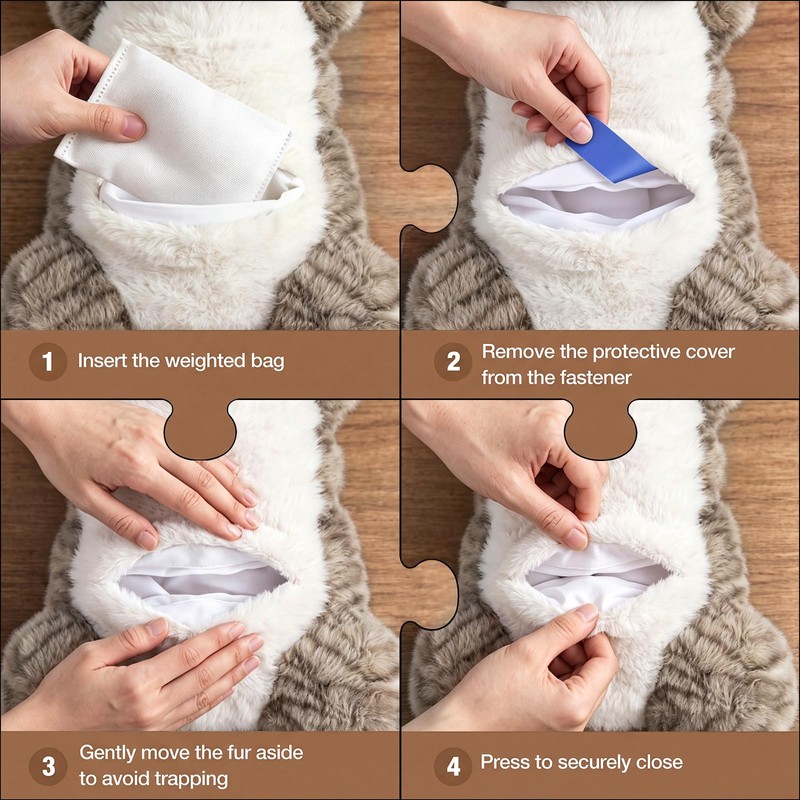 1 Insert the weighted bag

2 Remove the protective cover from the fastener

3 Gently move the fur aside to avoid trapping

4 Press to securely close