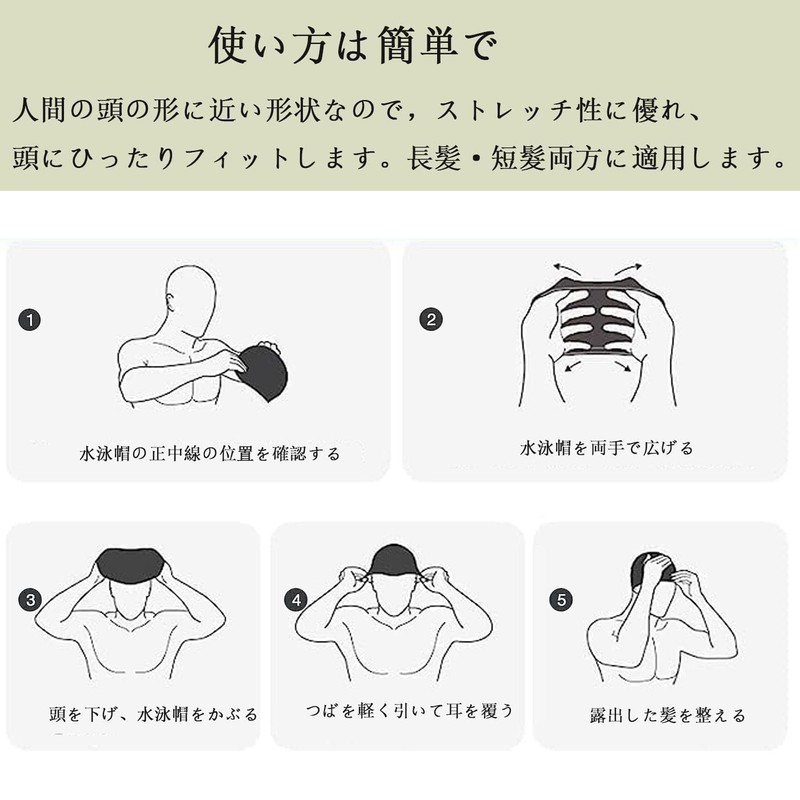 使い方は簡単で

人間の頭の形に近い形状なので，ストレッチ性に優れ、頭にひったりフィットします。長髪・短髪両方に適用します。

1
水泳帽の正中線の位置を確認する

2
水泳帽を両手で広げる

3
頭を下げ、水泳帽をかぶる

4
つばを軽く引いて耳を覆う

5
露出した髪を整える