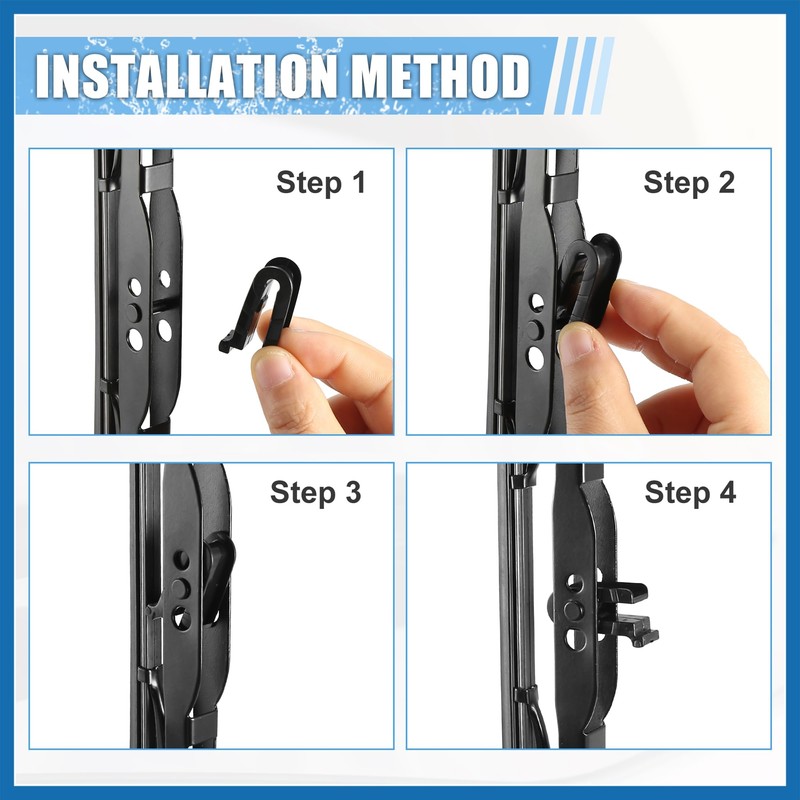 INSTALLATION METHOD

Step 1

Step 2

Step 3

Step 4