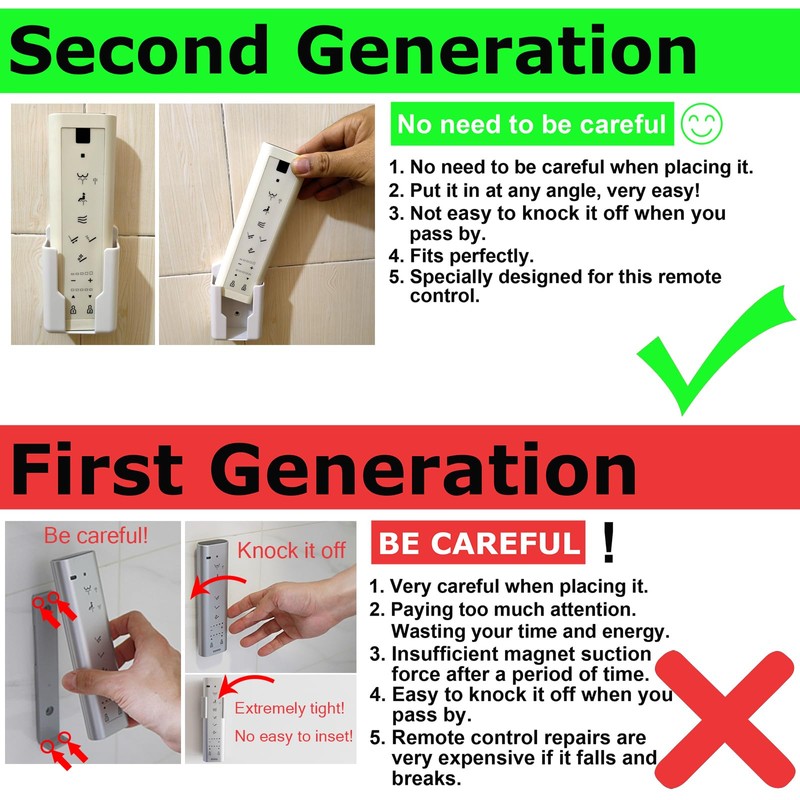 Second Generation

No need to be careful

1. No need to be careful when placing it.
2. Put it in at any angle, very easy!
3. Not easy to knock it off when you pass by.
4. Fits perfectly.
5. Specially designed for this remote control.

First Generation

Be careful!

Knock it off

Extremely tight!
No easy to inset!

BE CAREFUL !

1. Very careful when placing it.
2. Paying too much attention. Wasting your time and energy.
3. Insufficient magnet suction force after a period of time.
4. Easy to knock it off when you pass by.
5. Remote control repairs are very expensive if it falls and breaks.