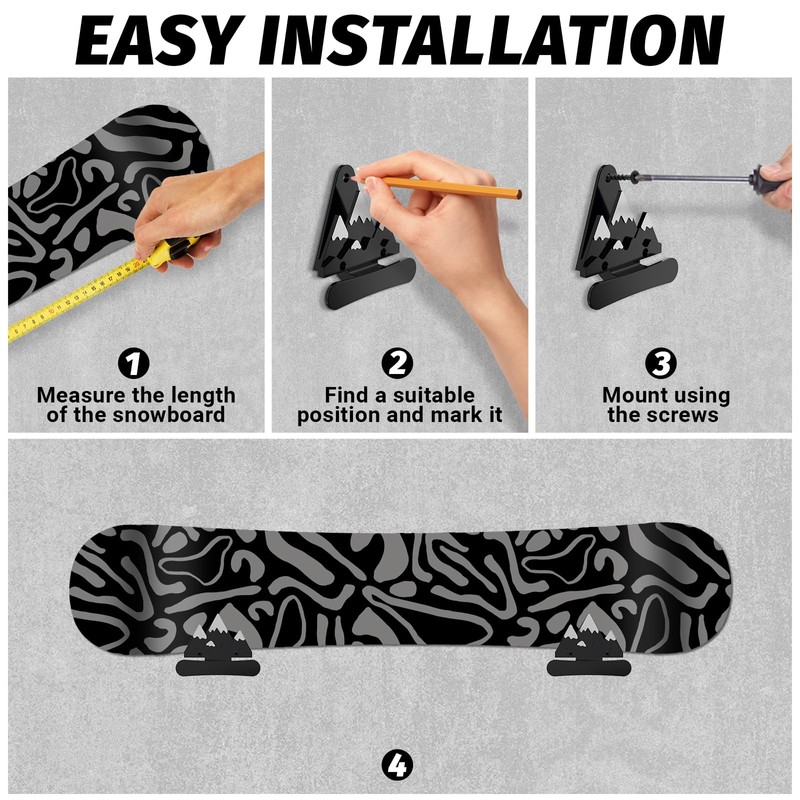 EASY INSTALLATION

1
Measure the length of the snowboard

2
Find a suitable position and mark it

3
Mount using the screws

4