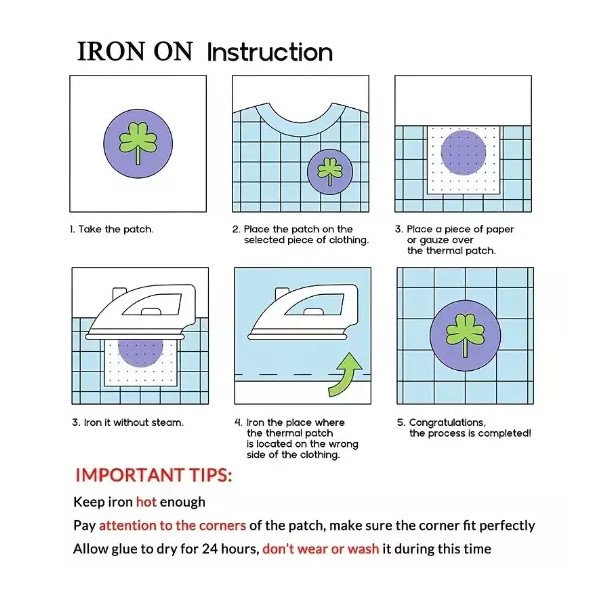 IRON ON Instruction

1. Take the patch.

2. Place the patch on the selected piece of clothing.

3. Place a piece of paper or gauze over the thermal patch.

3. Iron it without steam.

4. Iron the place where the thermal patch is located on the wrong side of the clothing.

5. Congratulations, the process is completed!

IMPORTANT TIPS:

Keep iron hot enough

Pay attention to the corners of the patch, make sure the corner fit perfectly

Allow glue to dry for 24 hours, don't wear or wash it during this time