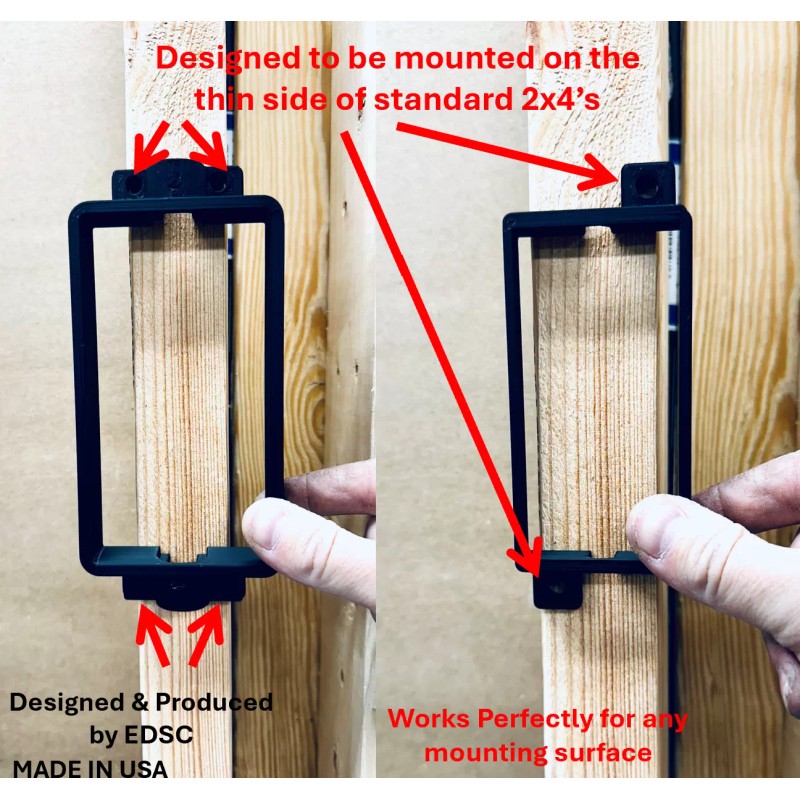 Designed to be mounted on the thin side of standard 2x4's

Designed & Produced by EDSC
MADE IN USA

Works Perfectly for any mounting surface