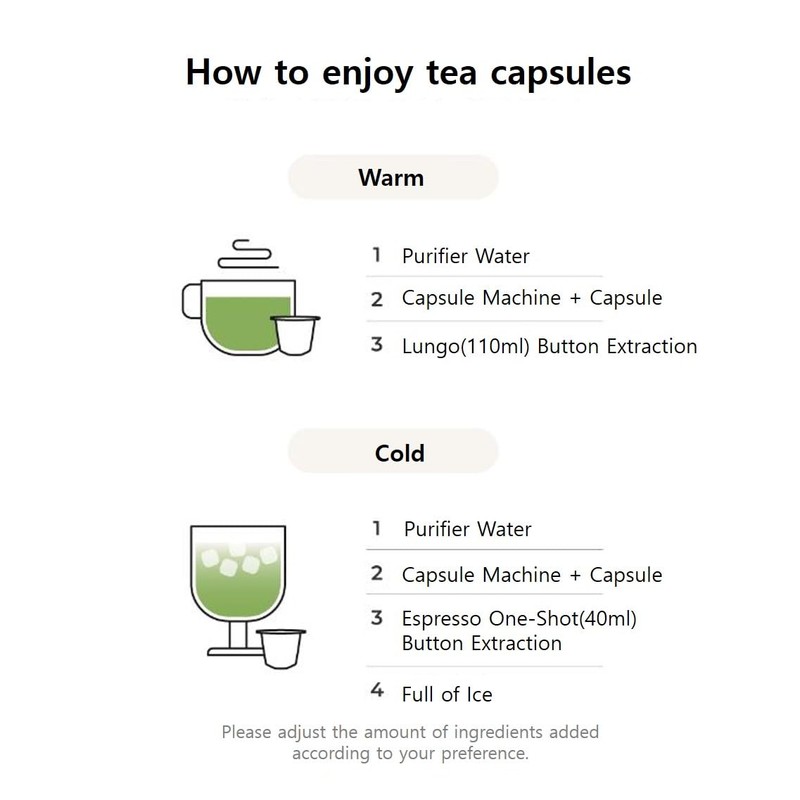 How to enjoy tea capsules

Warm

1 Purifier Water

2 Capsule Machine + Capsule

3 Lungo(110ml) Button Extraction

Cold

1 Purifier Water

2 Capsule Machine + Capsule

3 Espresso One-Shot(40ml) Button Extraction

4 Full of Ice

Please adjust the amount of ingredients added according to your preference.