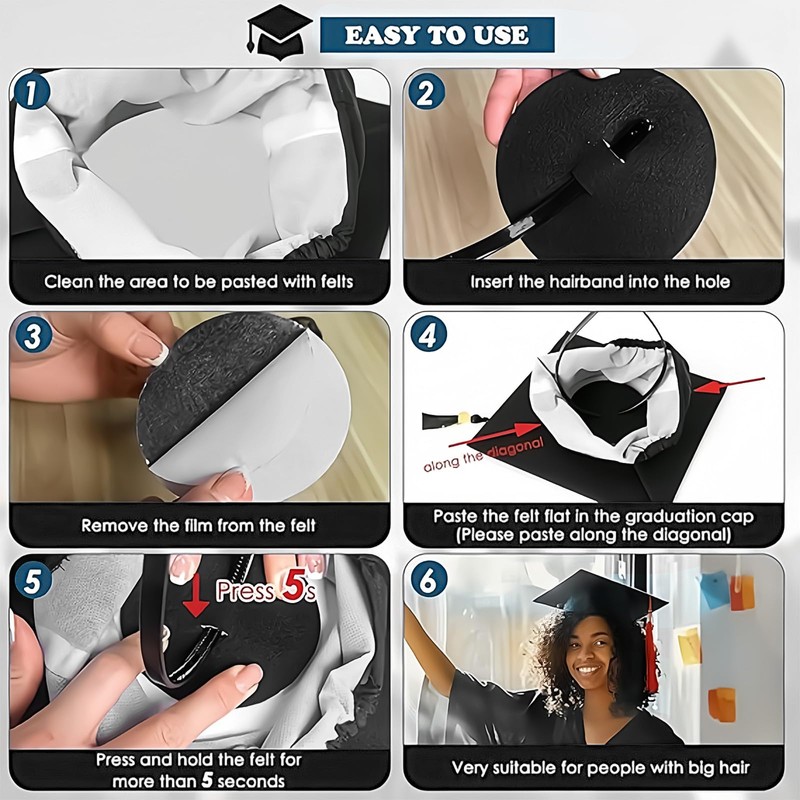 EASY TO USE

1
Clean the area to be pasted with felts

2
Insert the hairband into the hole

3
Remove the film from the felt

4
along the diagonal
Paste the felt flat in the graduation cap
(Please paste along the diagonal)

5
Press 5s
Press and hold the felt for more than 5 seconds

6
Very suitable for people with big hair