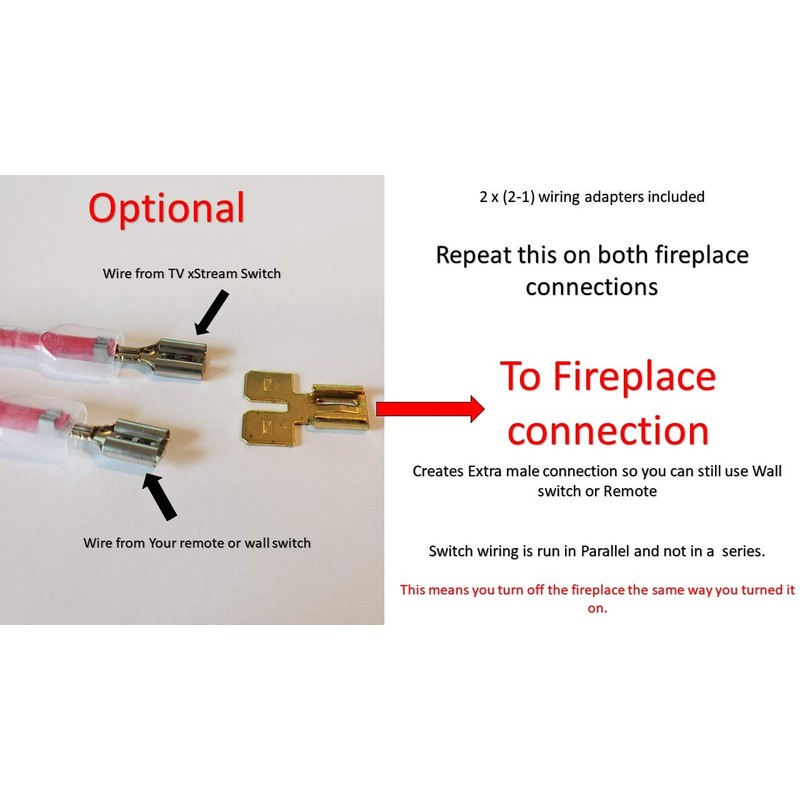 Optional

Wire from TV xStream Switch

Wire from Your remote or wall switch

2 x (2-1) wiring adapters included

Repeat this on both fireplace connections

To Fireplace connection

Creates Extra male connection so you can still use Wall switch or Remote

Switch wiring is run in Parallel and not in a series.

This means you turn off the fireplace the same way you turned it on.