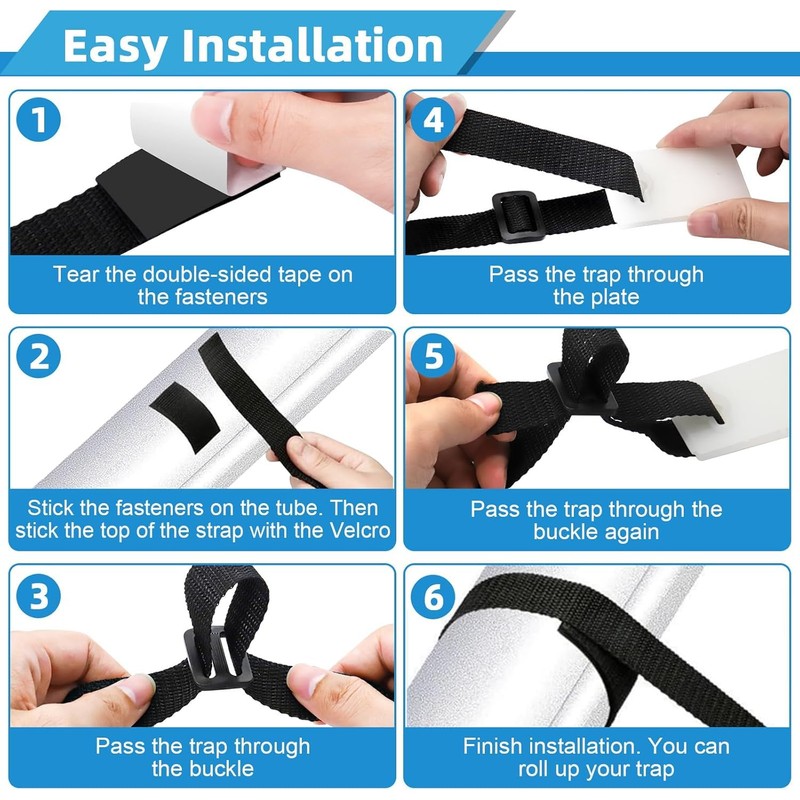 Easy Installation

1
Tear the double-sided tape on the fasteners

2
Stick the fasteners on the tube. Then stick the top of the strap with the Velcro

3
Pass the trap through the buckle

4
Pass the trap through the plate

5
Pass the trap through the buckle again

6
Finish installation. You can roll up your trap