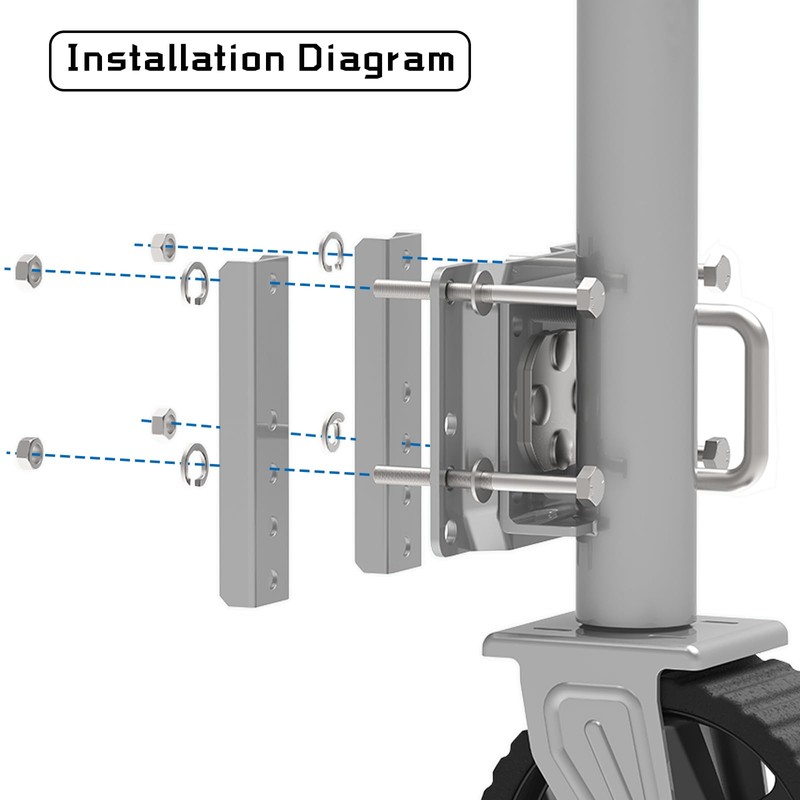 Installation Diagram