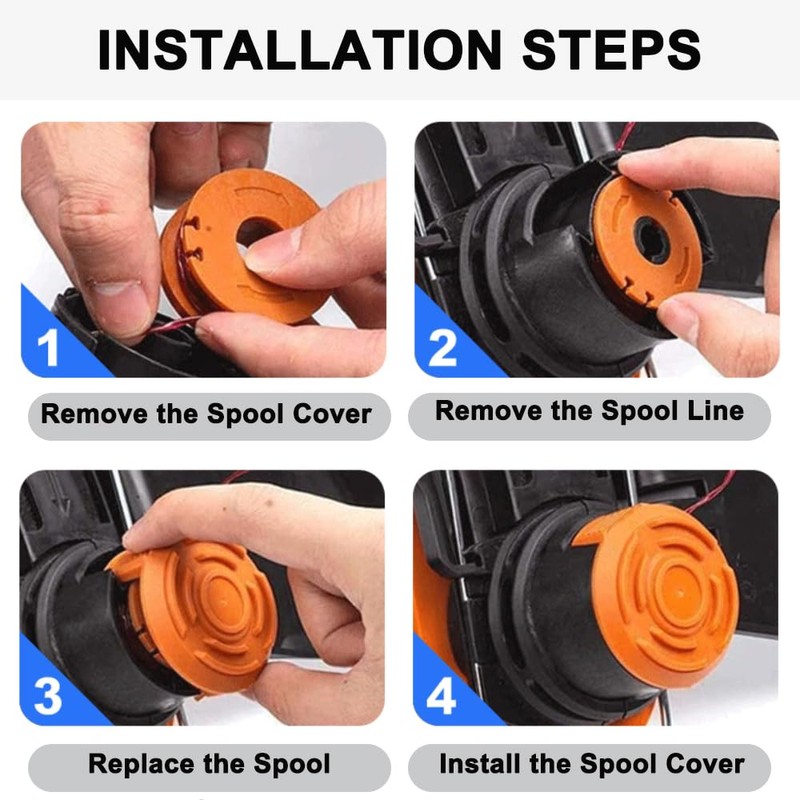 INSTALLATION STEPS

1

Remove the Spool Cover

2

Remove the Spool Line

3

Replace the Spool

4

Install the Spool Cover