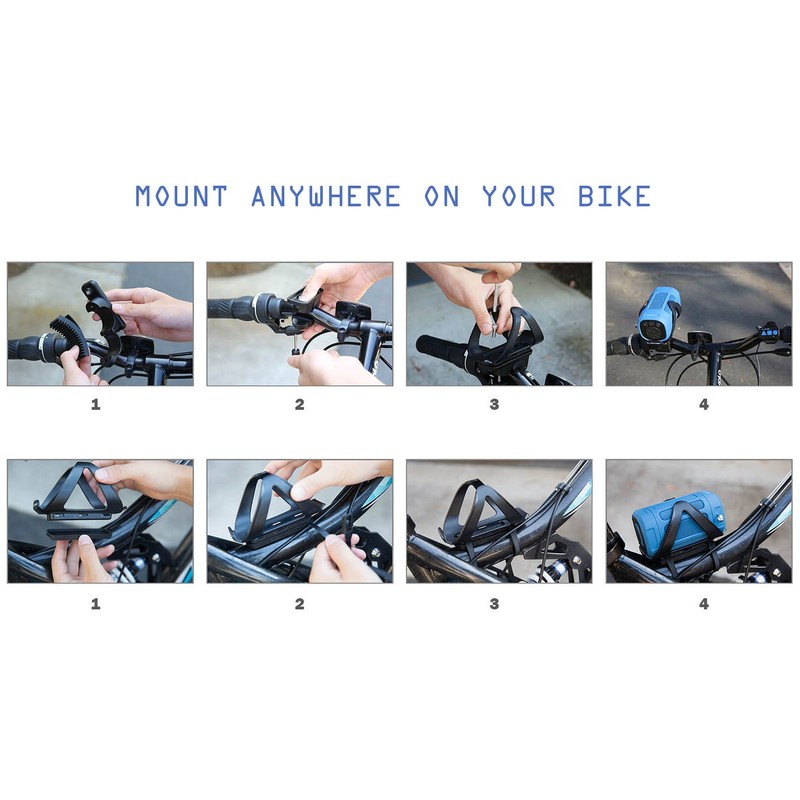 MOUNT ANYWHERE ON YOUR BIKE

1

2

3

4

1

2

3

4