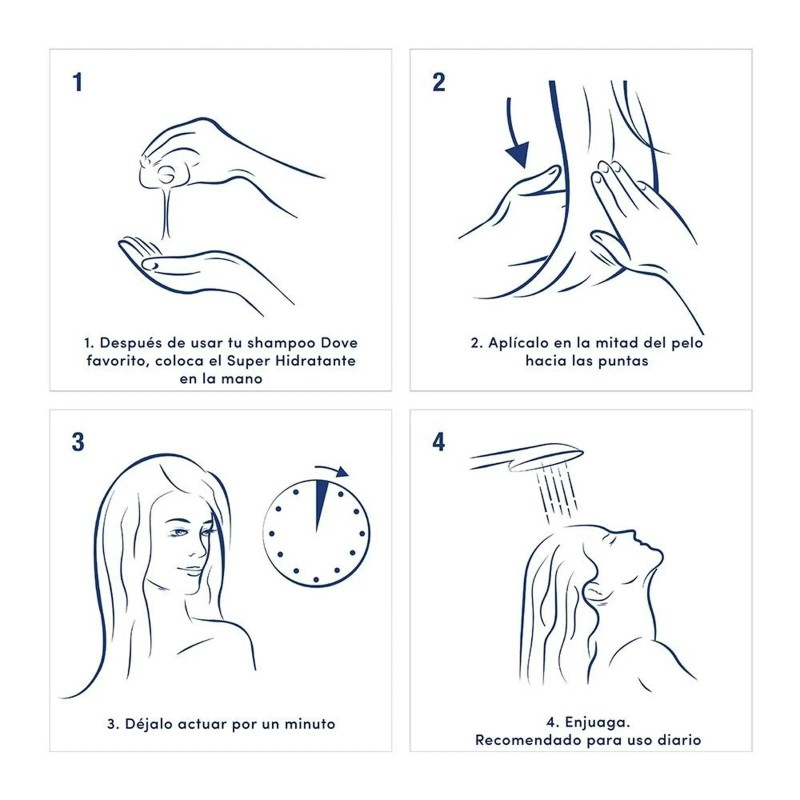 1

1. Después de usar tu shampoo Dove favorito, coloca el Super Hidratante en la mano

2

2. Aplícalo en la mitad del pelo hacia las puntas

3

3. Déjalo actuar por un minuto

4

4. Enjuaga.
Recomendado para uso diario