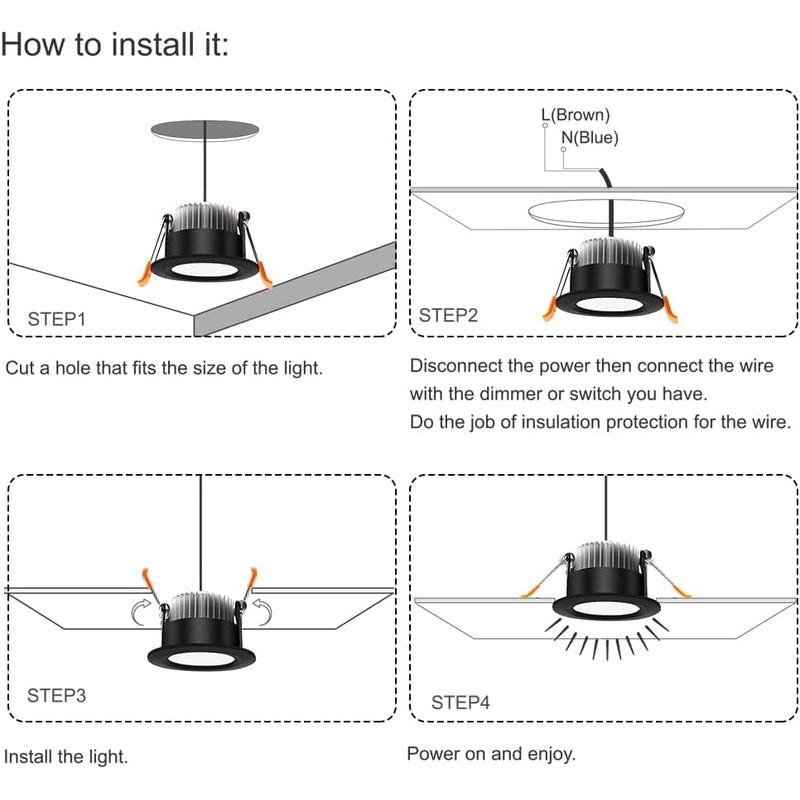 How to install it:

STEP1

Cut a hole that fits the size of the light.

L(Brown)
N(Blue)

STEP2

Disconnect the power then connect the wire with the dimmer or switch you have.
Do the job of insulation protection for the wire.

STEP3

Install the light.

STEP4

Power on and enjoy.