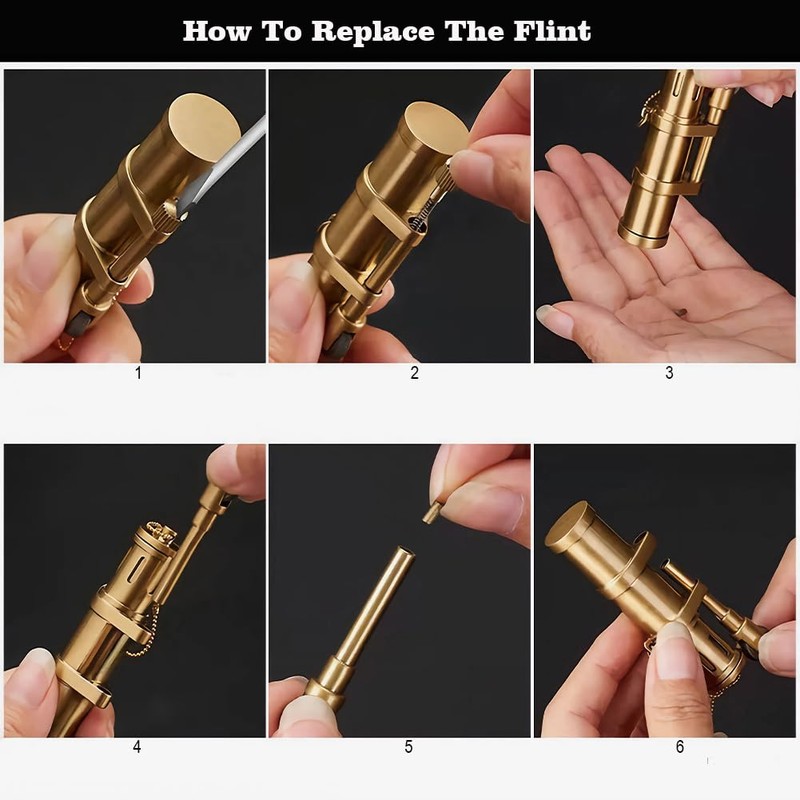 How To Replace The Flint

1

2

3

4

5

6