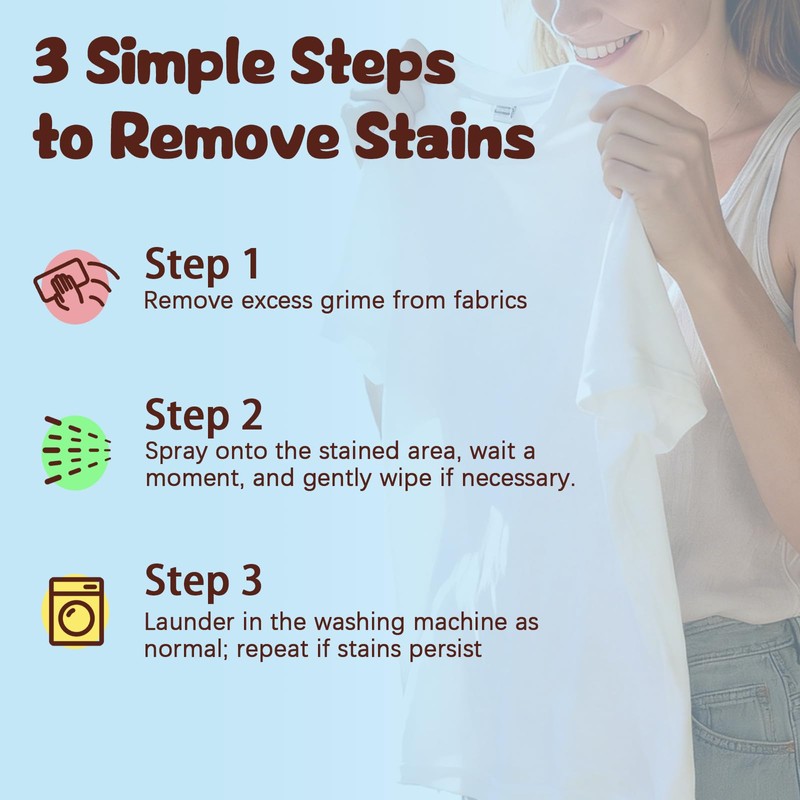 3 Simple Steps to Remove Stains

Step 1
Remove excess grime from fabrics

Step 2
Spray onto the stained area, wait a moment, and gently wipe if necessary.

Step 3
Launder in the washing machine as normal; repeat if stains persist