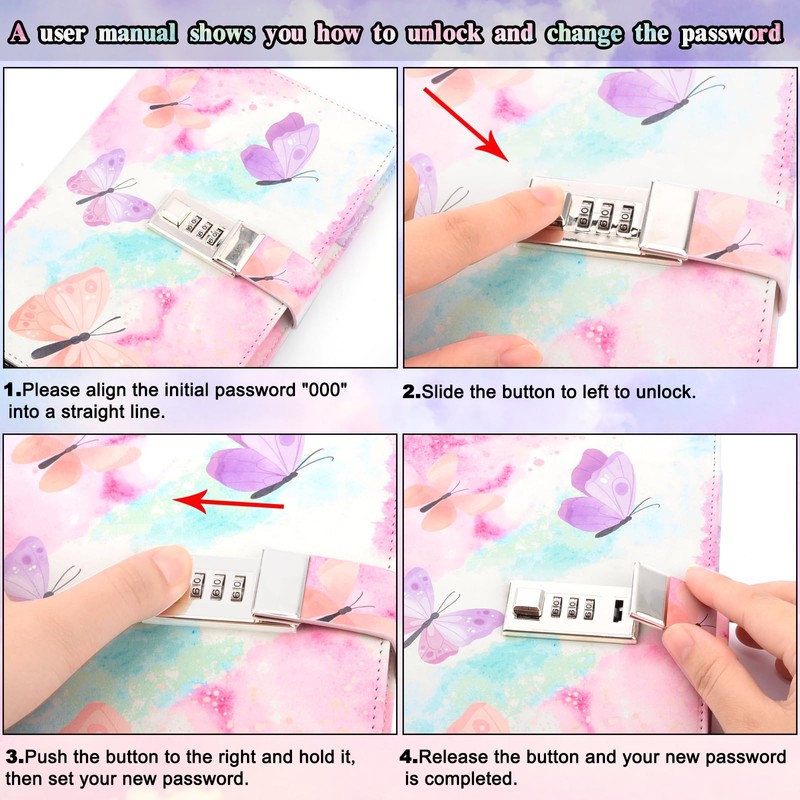 A user manual shows you how to unlock and change the password

1.Please align the initial password "000" into a straight line.

2.Slide the button to left to unlock.

3.Push the button to the right and hold it, then set your new password.

4.Release the button and your new password is completed.