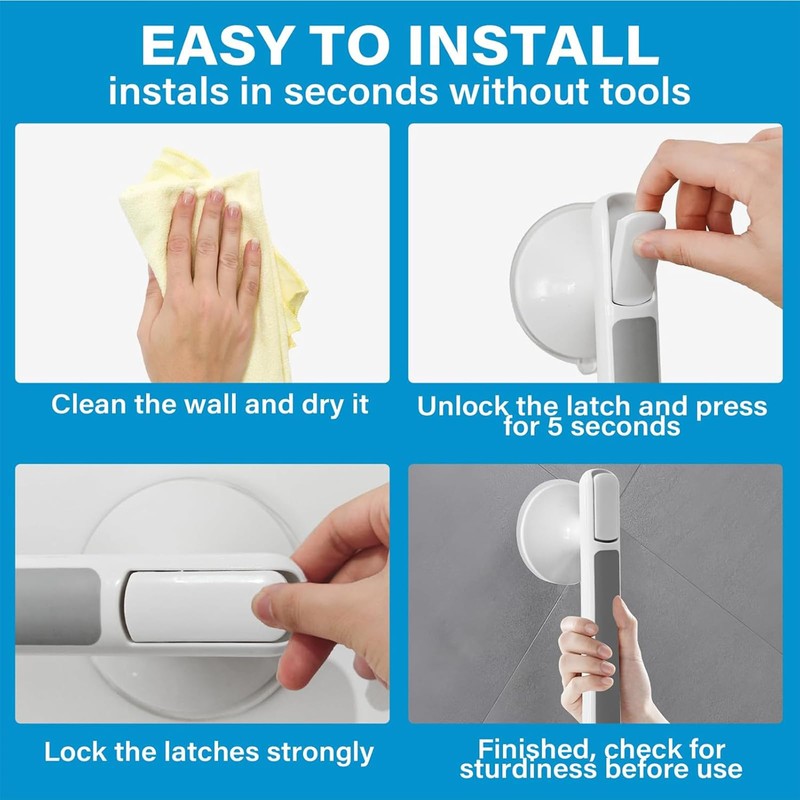 EASY TO INSTALL
instals in seconds without tools

Clean the wall and dry it

Unlock the latch and press for 5 seconds

Lock the latches strongly

Finished, check for sturdiness before use