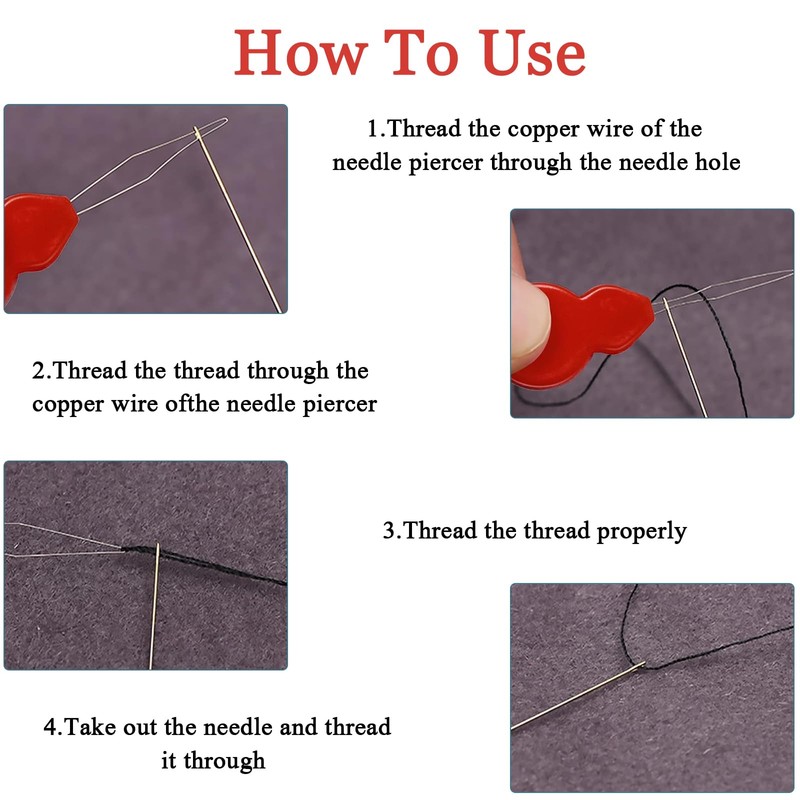 How To Use

1.Thread the copper wire of the needle piercer through the needle hole

2.Thread the thread through the copper wire ofthe needle piercer

3.Thread the thread properly

4.Take out the needle and thread it through