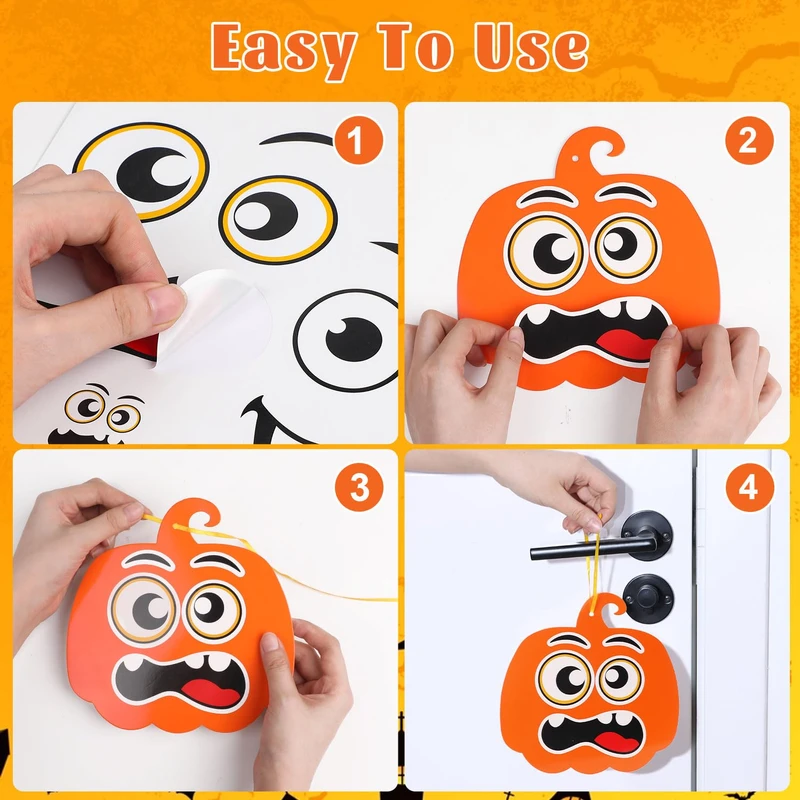 Easy To Use

1

2

3

4