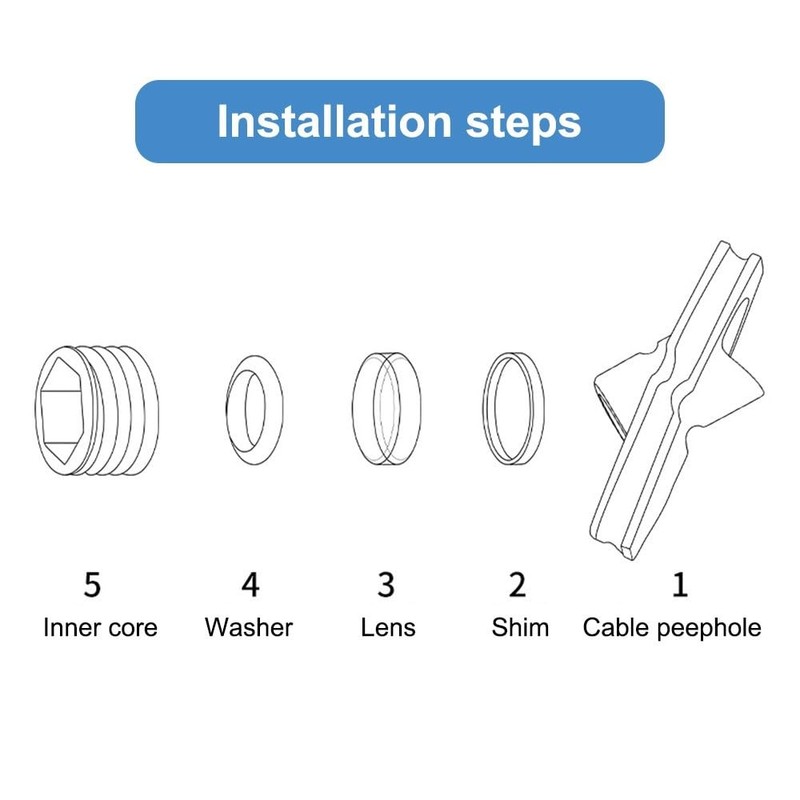 Installation steps

5
Inner core

4
Washer

3
Lens

2
Shim

1
Cable peephole