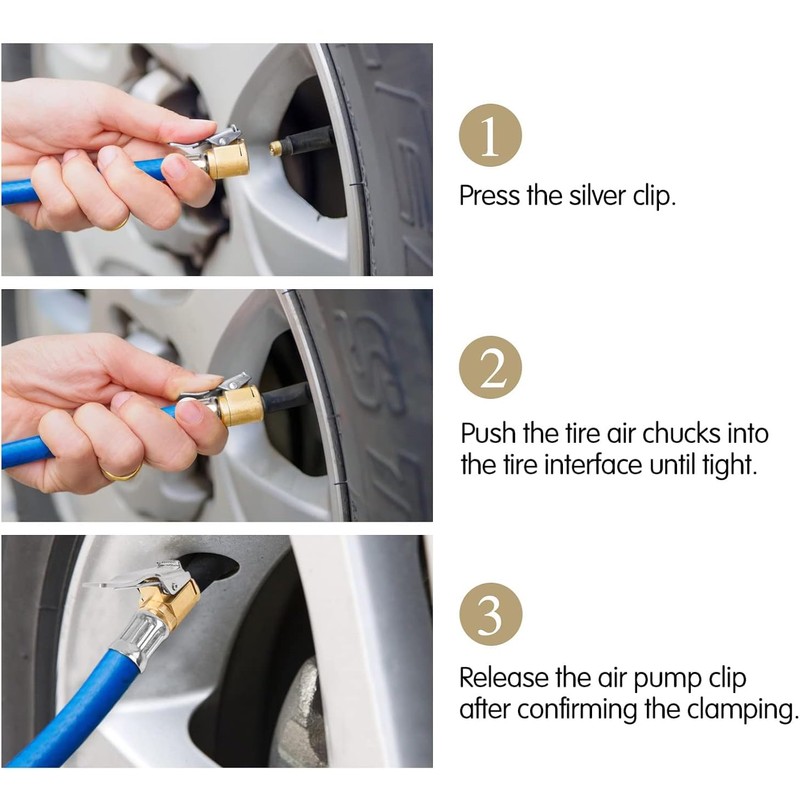 1

Press the silver clip.

2

Push the tire air chucks into the tire interface until tight.

3

Release the air pump clip after confirming the clamping.