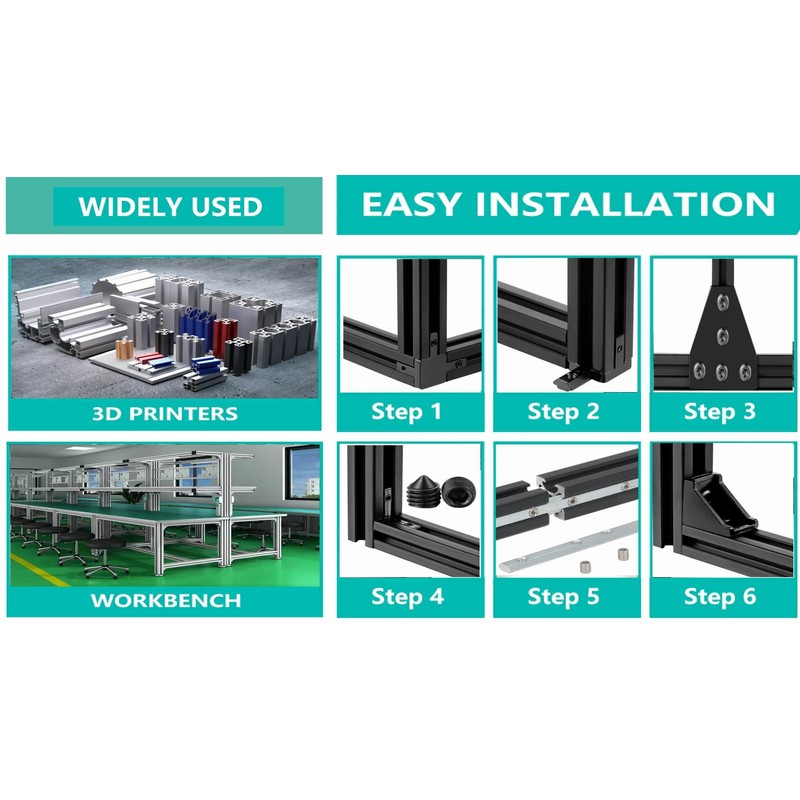 WIDELY USED

3D PRINTERS

WORKBENCH

EASY INSTALLATION

Step 1

Step 2

Step 3

Step 4

Step 5

Step 6